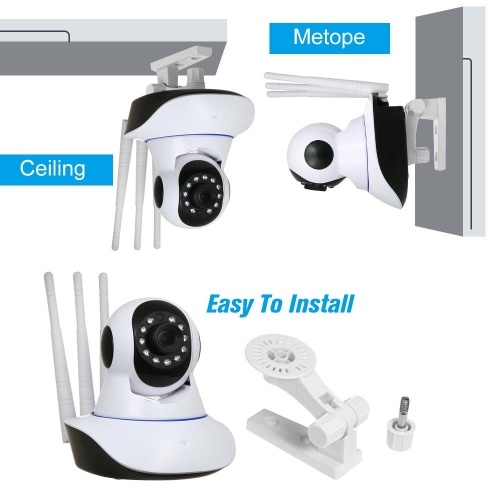 Metope

Ceiling

Easy To Install