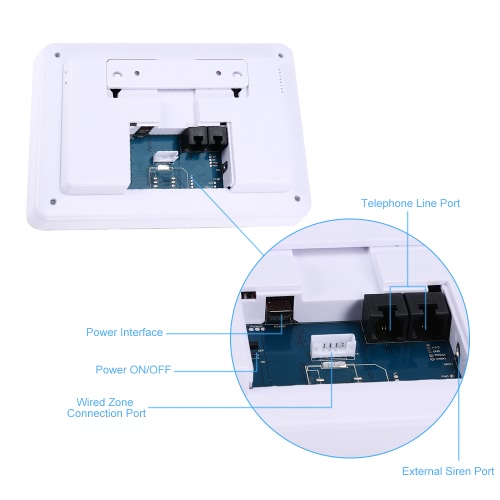 Telephone Line Port

Power Interface

Power ON/OFF

Wired Zone
Connection Port

External Siren Port