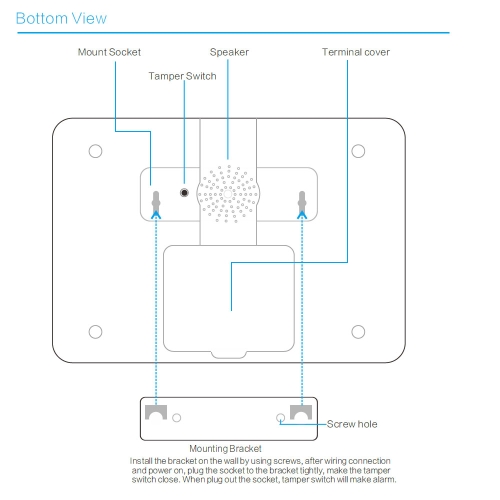 Bottom View

Mount Socket

Speaker

Terminal cover

Tamper Switch

Screw hole

Mounting Bracket

Install the bracket on the wall by using screws, after wiring connection and power on, plug the socket to the bracket tightly, make the tamper switch close. When plug out the socket, tamper switch will make alarm.