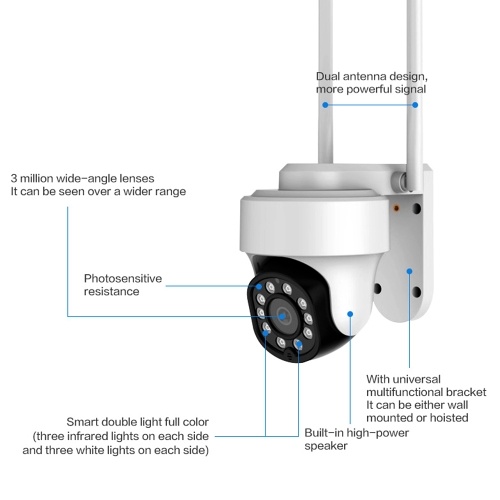 Dual antenna design,
more powerful signal

3 million wide-angle lenses
It can be seen over a wider range

Photosensitive
resistance

With universal
multifunctional bracket
It can be either wall
mounted or hoisted

Smart double light full color
(three infrared lights on each side
and three white lights on each side)

Built-in high-power
speaker