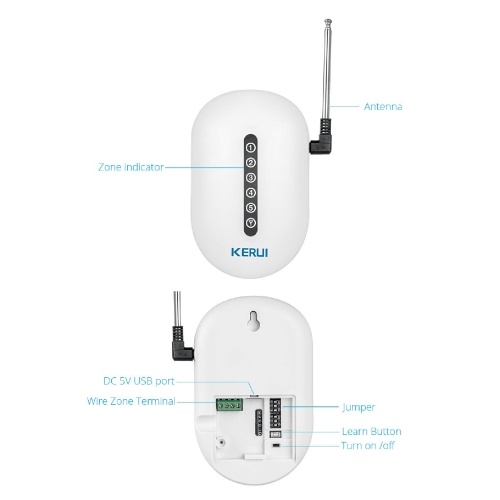 Antenna

Zone indicator

①
②
③
④
⑤

KERUI

DC 5V USB port

Wire Zone Terminal

Jumper

Learn Button

Turn on /off