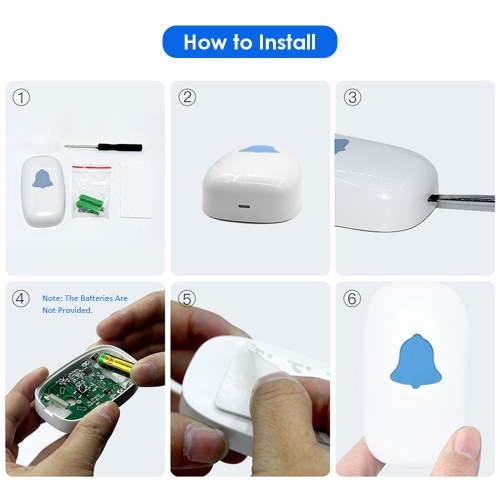 How to Install

①

②

③

④ Note: The Batteries Are Not Provided.

⑤

⑥