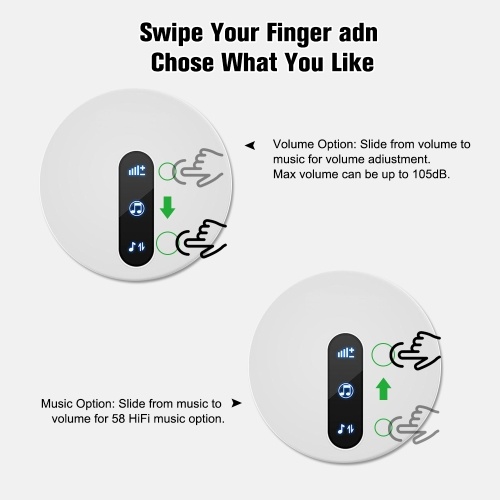 Swipe Your Finger adn Chose What You Like

Volume Option: Slide from volume to music for volume adiustment. Max volume can be up to 105dB.

Music Option: Slide from music to volume for 58 HiFi music option.