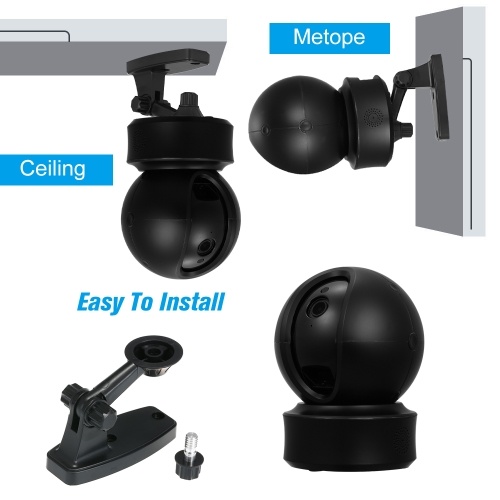 Metope

Ceiling

Easy To Install