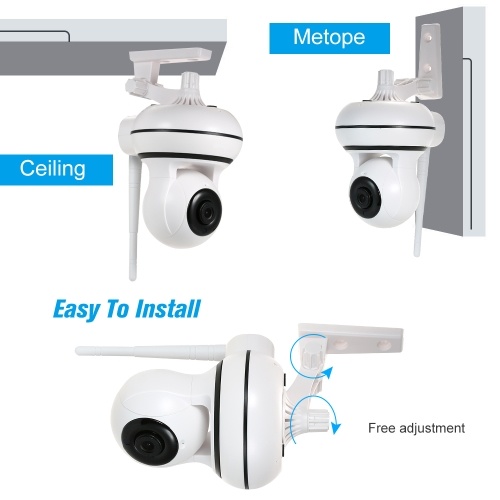 Metope

Ceiling

Easy To Install

Free adjustment