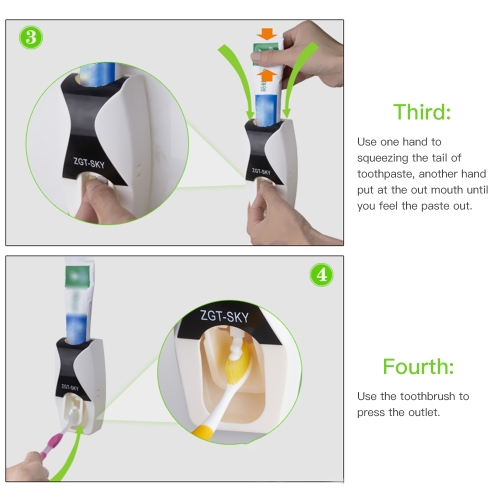 3

ZGT-SKY

ZGT-SKY

Third:

Use one hand to squeezing the tail of toothpaste, another hand put at the out mouth until you feel the paste out.

4

ZGT-SKY

ZGT-SKY

Fourth:

Use the toothbrush to press the outlet.