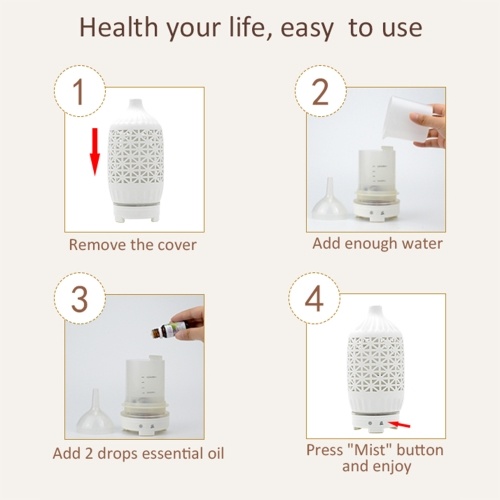 Health your life, easy to use

1

Remove the cover

2

Add enough water

3

Add 2 drops essential oil

4

Press "Mist" button and enjoy