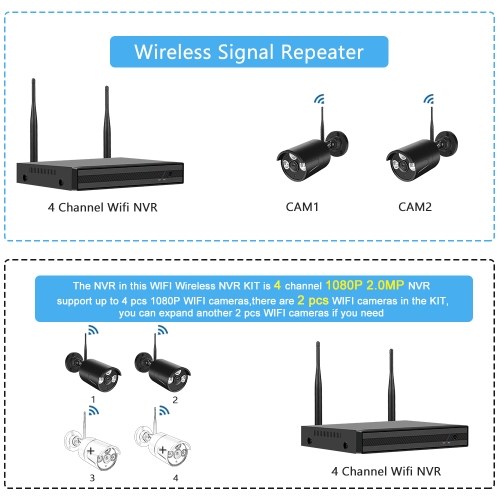 Wireless Signal Repeater

4 Channel Wifi NVR

CAM1

CAM2

The NVR in this WIFI Wireless NVR KIT is 4 channel 1080P 2.0MP NVR support up to 4 pcs 1080P WIFI cameras,there are 2 pcs WIFI cameras in the KIT, you can expand another 2 pcs WIFI cameras if you need

1

2

3

4

4 Channel Wifi NVR