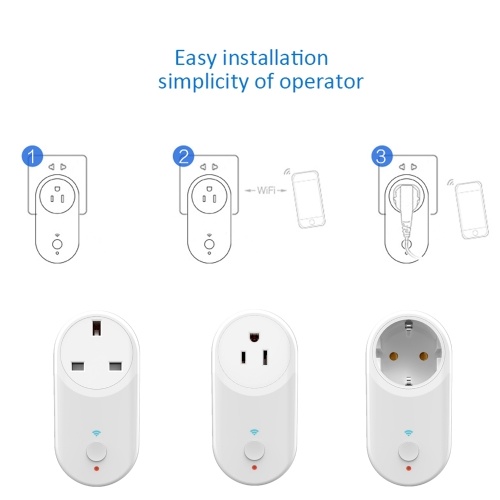 Easy installation
simplicity of operator

1

2

WiFi

3