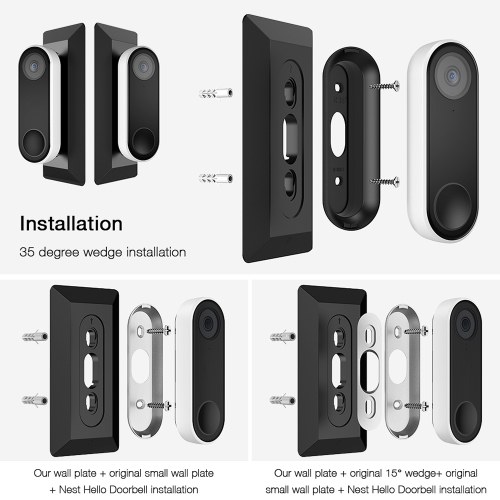 Installation

35 degree wedge installation

Our wall plate + original small wall plate + Nest Hello Doorbell installation

Our wall plate + original 15° wedge+ original small wall plate + Nest Hello Doorbell installation