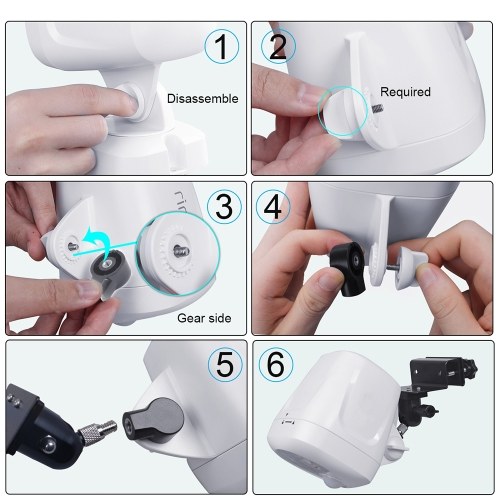 1
Disassemble

2
Required

3
Gear side

4

5

6