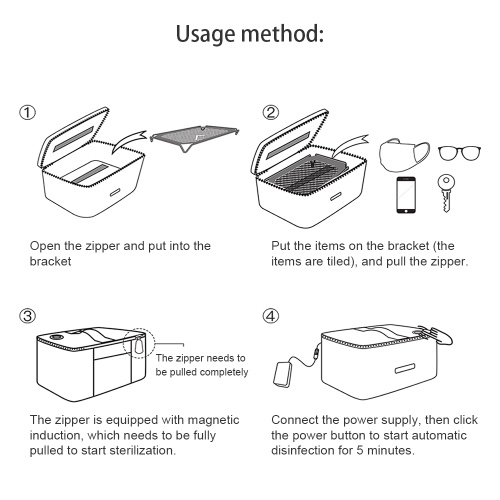 Usage method:

①

Open the zipper and put into the bracket

②

Put the items on the bracket (the items are tiled), and pull the zipper.

③

The zipper needs to be pulled completely

The zipper is equipped with magnetic induction, which needs to be fully pulled to start sterilization.

④

Connect the power supply, then click the power button to start automatic disinfection for 5 minutes.