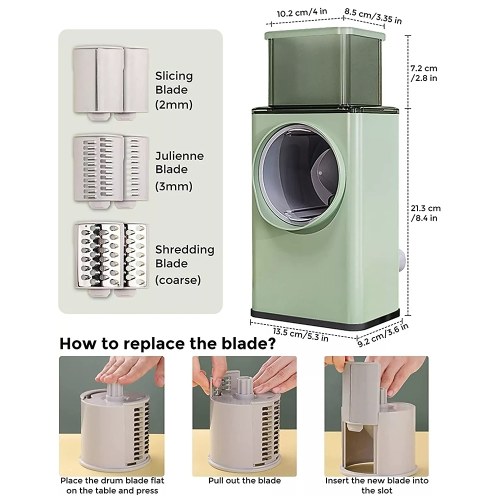 Slicing Blade (2mm)

Julienne Blade (3mm)

Shredding Blade (coarse)

10.2 cm/4 in

8.5 cm/3.35 in

7.2 cm /2.8 in

21.3 cm /8.4 in

13.5 cm/5.3 in

9.2 cm/3.6 in

How to replace the blade?

Place the drum blade flat on the table and press

Pull out the blade

Insert the new blade into the slot