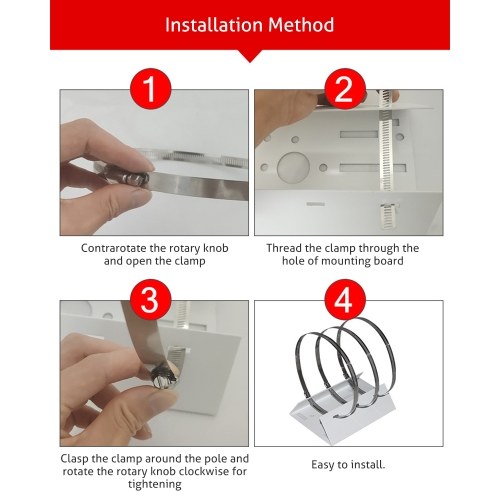 Installation Method

1

Contrarotate the rotary knob and open the clamp

2

Thread the clamp through the hole of mounting board

3

Clasp the clamp around the pole and rotate the rotary knob clockwise for tightening

4

Easy to install.