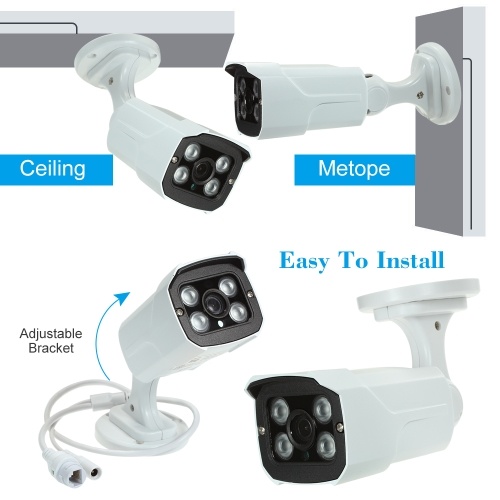 Ceiling

Metope

Easy To Install

Adjustable Bracket