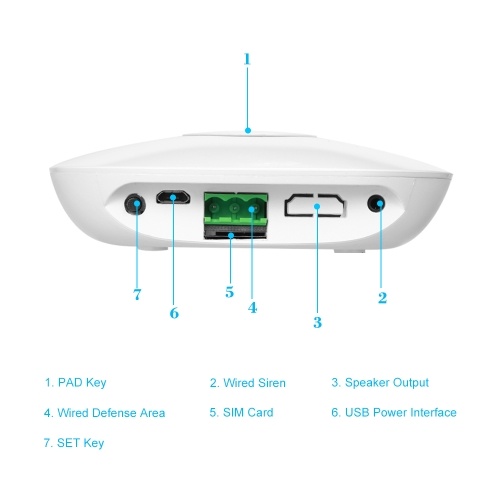 1

7
6
5
4
3
2

1. PAD Key
2. Wired Siren
3. Speaker Output

4. Wired Defense Area
5. SIM Card
6. USB Power Interface

7. SET Key