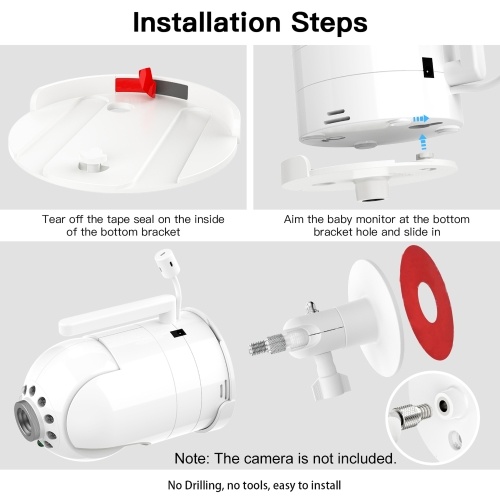 Installation Steps

Tear off the tape seal on the inside of the bottom bracket

Aim the baby monitor at the bottom bracket hole and slide in

Note: The camera is not included.

No Drilling, no tools, easy to install