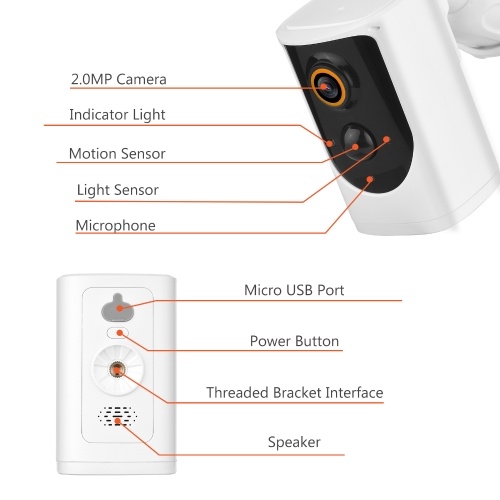 2.0MP Camera

Indicator Light

Motion Sensor

Light Sensor

Microphone

Micro USB Port

Power Button

Threaded Bracket Interface

Speaker