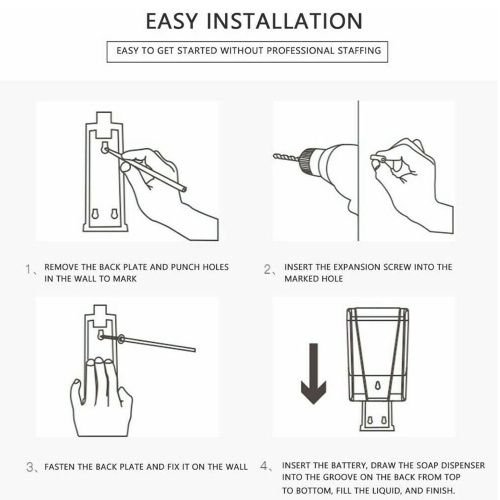 EASY INSTALLATION

EASY TO GET STARTED WITHOUT PROFESSIONAL STAFFING

1、REMOVE THE BACK PLATE AND PUNCH HOLES IN THE WALL TO MARK

2、INSERT THE EXPANSION SCREW INTO THE MARKED HOLE

3、FASTEN THE BACK PLATE AND FIX IT ON THE WALL

4、INSERT THE BATTERY, DRAW THE SOAP DISPENSER INTO THE GROOVE ON THE BACK FROM TOP TO BOTTOM, FILL THE LIQUID, AND FINISH.