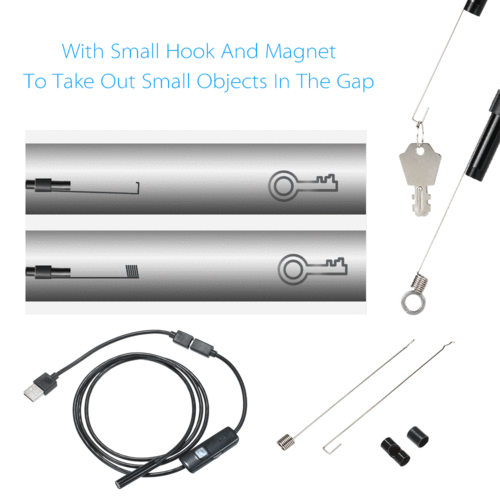 With Small Hook And Magnet
To Take Out Small Objects In The Gap