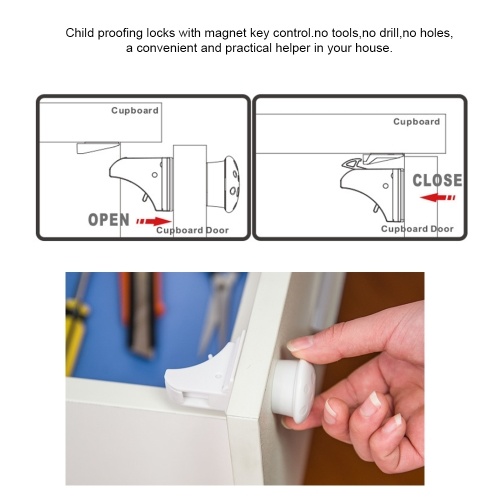 Child proofing locks with magnet key control.no tools,no drill,no holes, a convenient and practical helper in your house.

Cupboard

OPEN

Cupboard Door

Cupboard

CLOSE

Cupboard Door