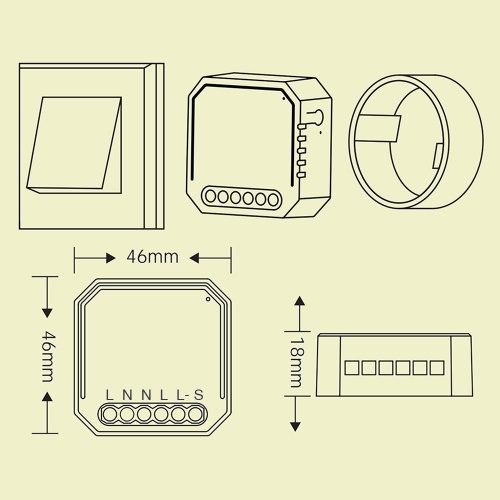 46mm

46mm

L N N L L- S

18mm