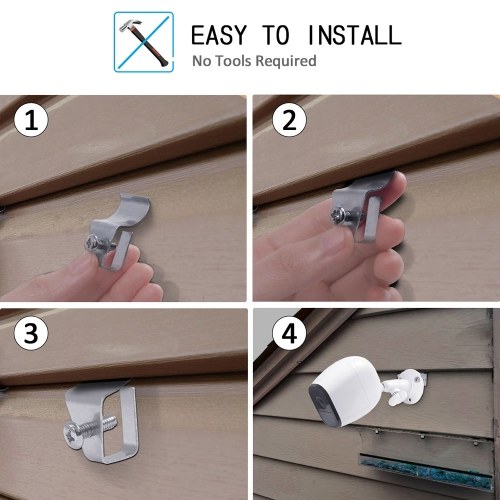 EASY TO INSTALL
No Tools Required

1

2

3

4