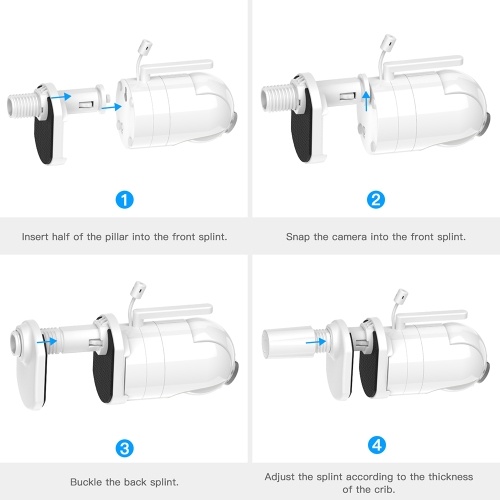 1

Insert half of the pillar into the front splint.

2

Snap the camera into the front splint.

3

Buckle the back splint.

4

Adjust the splint according to the thickness of the crib.