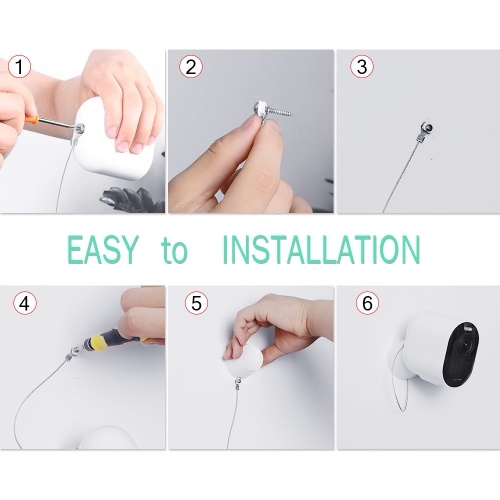 1

2

3

EASY to INSTALLATION

4

5

6