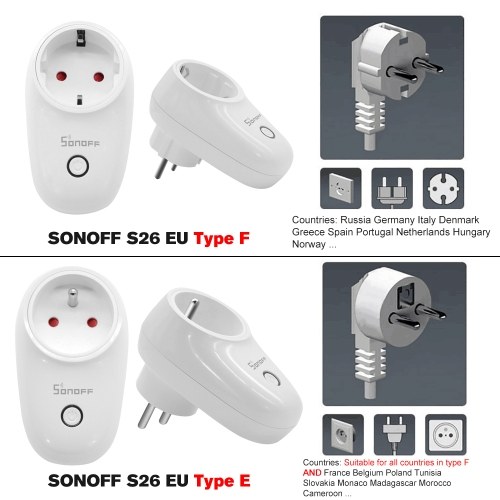 SONOFF

SONOFF

SONOFF S26 EU Type F

Countries: Russia Germany Italy Denmark Greece Spain Portugal Netherlands Hungary Norway ...

SONOFF

SONOFF

SONOFF S26 EU Type E

Countries: Suitable for all countries in type F AND France Belgium Poland Tunisia Slovakia Monaco Madagascar Morocco Cameroon ...