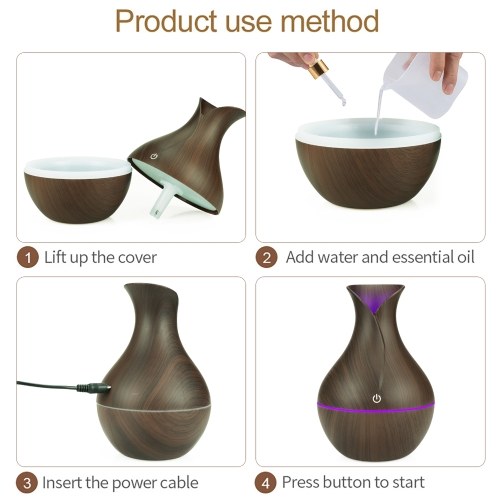 Product use method

1 Lift up the cover

2 Add water and essential oil

3 Insert the power cable

4 Press button to start