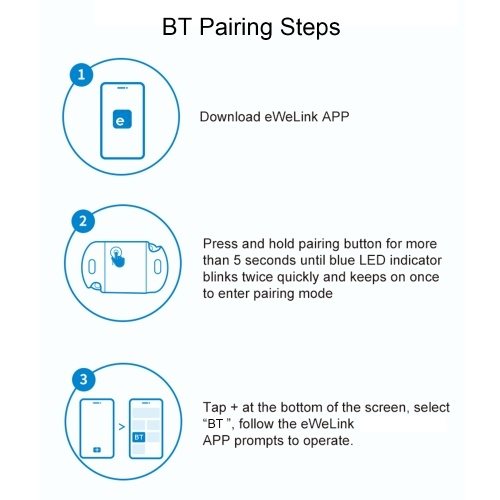 BT Pairing Steps

1

e

Download eWeLink APP

2

Press and hold pairing button for more than 5 seconds until blue LED indicator blinks twice quickly and keeps on once to enter pairing mode

3

>

BT

Tap + at the bottom of the screen, select “BT ”, follow the eWeLink APP prompts to operate.