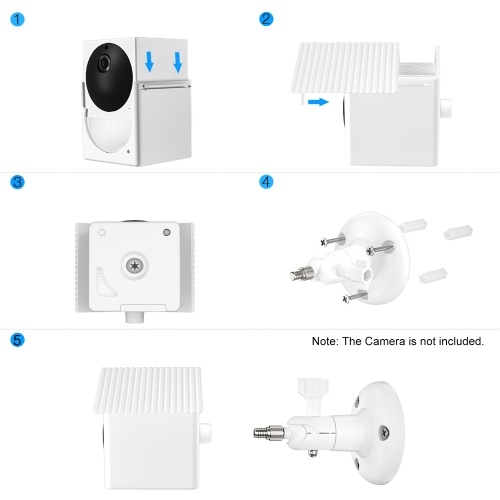 1

2

3

4

5

Note: The Camera is not included.