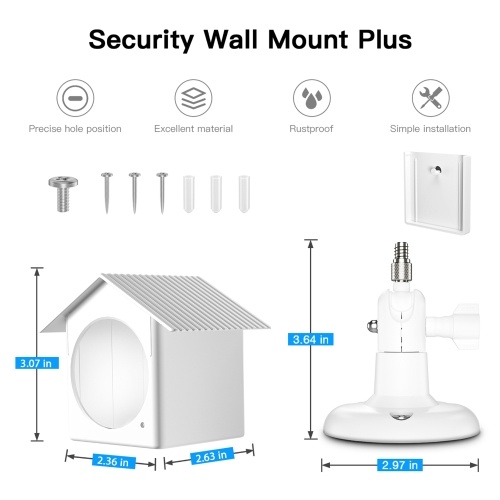 Security Wall Mount Plus

Precise hole position

Excellent material

Rustproof

Simple installation

3.07 in

2.36 in

2.63 in

3.64 in

2.97 in