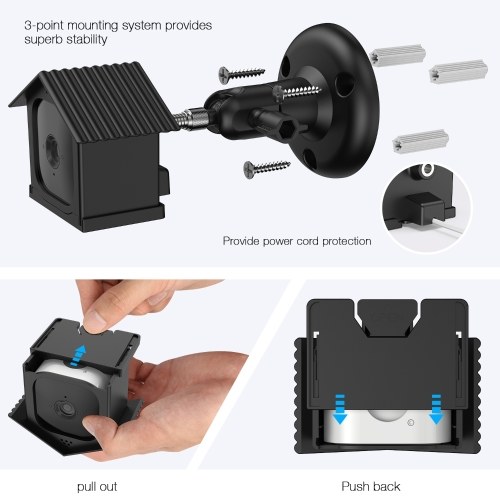 3-point mounting system provides superb stability

Provide power cord protection

pull out

Push back