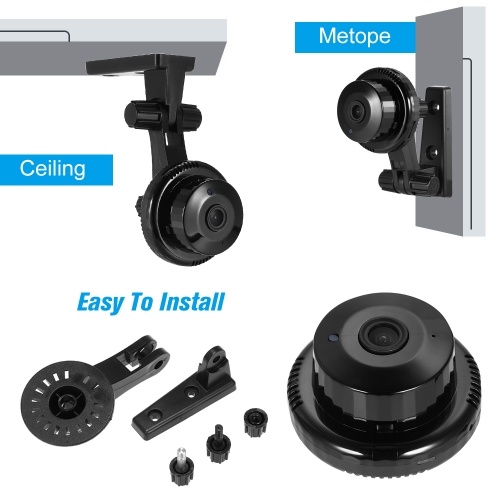 Metope

Ceiling

Easy To Install