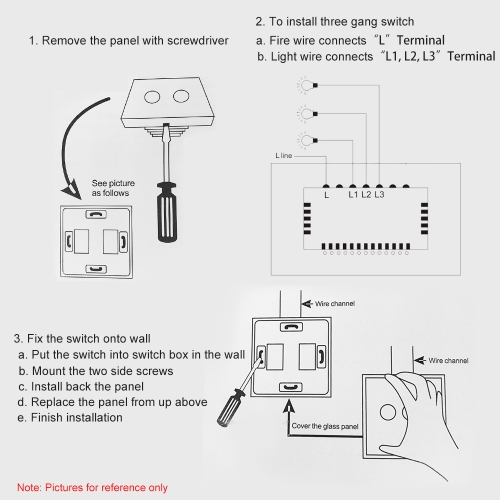 1. Remove the panel with screwdriver

See picture as follows

2. To install three gang switch
a. Fire wire connects "L" Terminal
b. Light wire connects "L1, L2, L3" Terminal

L line

L L1 L2 L3

Wire channel

3. Fix the switch onto wall
a. Put the switch into switch box in the wall
b. Mount the two side screws
c. Install back the panel
d. Replace the panel from up above
e. Finish installation

Wire channel

Cover the glass panel

Note: Pictures for reference only