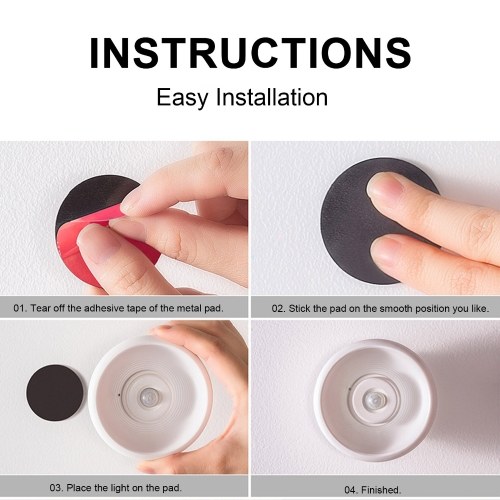 INSTRUCTIONS
Easy Installation

01. Tear off the adhesive tape of the metal pad.

02. Stick the pad on the smooth position you like.

03. Place the light on the pad.

04. Finished.