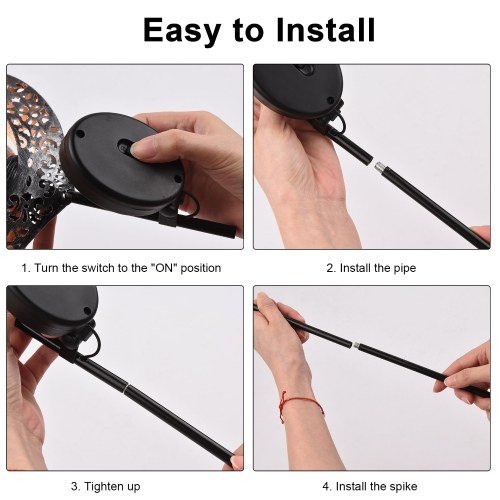 Easy to Install

1. Turn the switch to the "ON" position

2. Install the pipe

3. Tighten up

4. Install the spike