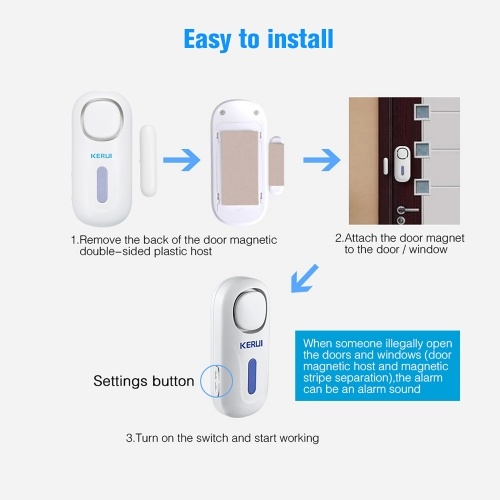 Easy to install

KERUI

1.Remove the back of the door magnetic double-sided plastic host

2.Attach the door magnet to the door / window

KERUI

Settings button

When someone illegally open the doors and windows (door magnetic host and magnetic stripe separation),the alarm can be an alarm sound

3.Turn on the switch and start working