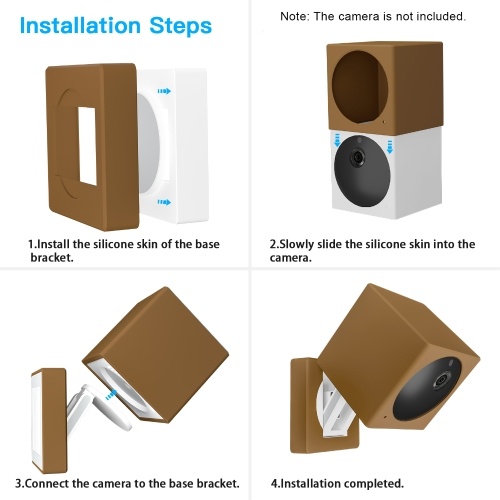 Installation Steps

Note: The camera is not included.

1.Install the silicone skin of the base bracket.

2.Slowly slide the silicone skin into the camera.

3.Connect the camera to the base bracket.

4.Installation completed.