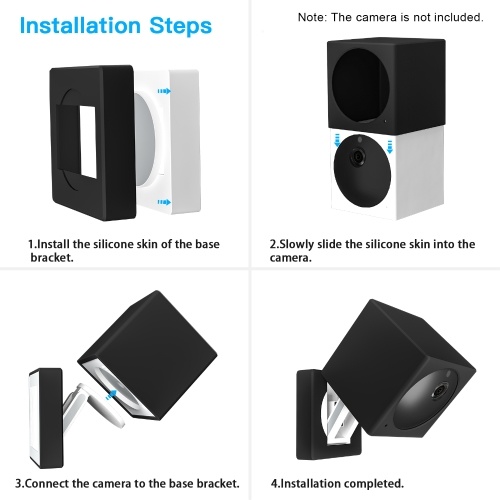 Installation Steps

Note: The camera is not included.

1.Install the silicone skin of the base bracket.

2.Slowly slide the silicone skin into the camera.

3.Connect the camera to the base bracket.

4.Installation completed.