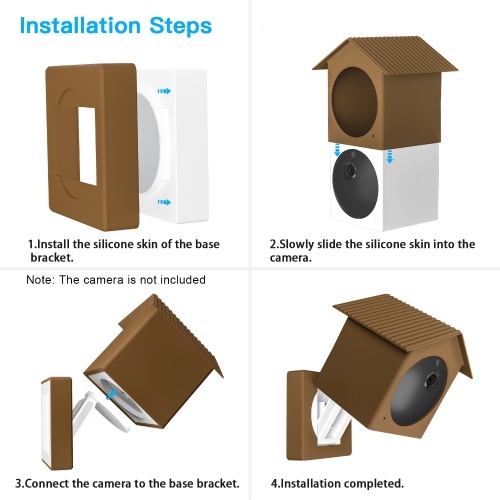 Installation Steps

1.Install the silicone skin of the base bracket.

2.Slowly slide the silicone skin into the camera.

Note: The camera is not included

3.Connect the camera to the base bracket.

4.Installation completed.