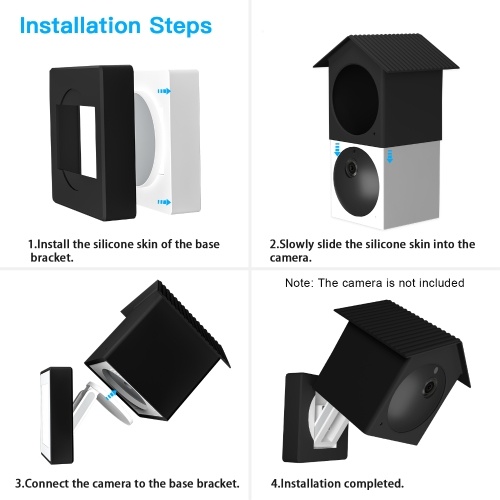 Installation Steps

1.Install the silicone skin of the base bracket.

2.Slowly slide the silicone skin into the camera.

Note: The camera is not included

3.Connect the camera to the base bracket.

4.Installation completed.