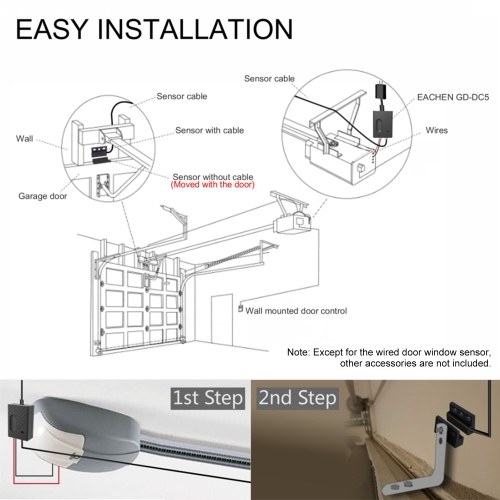 EASY INSTALLATION

Sensor cable

Wall

Sensor with cable

Sensor without cable
(Moved with the door)

Garage door

Sensor cable

EACHEN GD-DC5

Wires

Wall mounted door control

Note: Except for the wired door window sensor, other accessories are not included.

1st Step

2nd Step