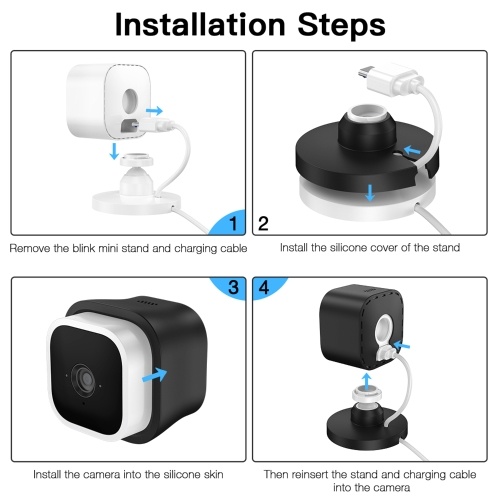 Installation Steps

1

Remove the blink mini stand and charging cable

2

Install the silicone cover of the stand

3

Install the camera into the silicone skin

4

Then reinsert the stand and charging cable into the camera