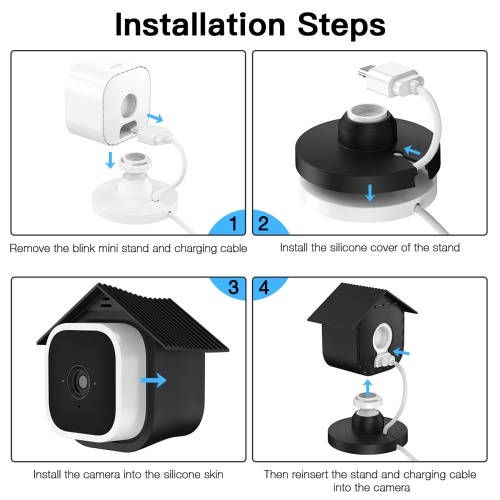 Installation Steps

1

Remove the blink mini stand and charging cable

2

Install the silicone cover of the stand

3

Install the camera into the silicone skin

4

Then reinsert the stand and charging cable into the camera