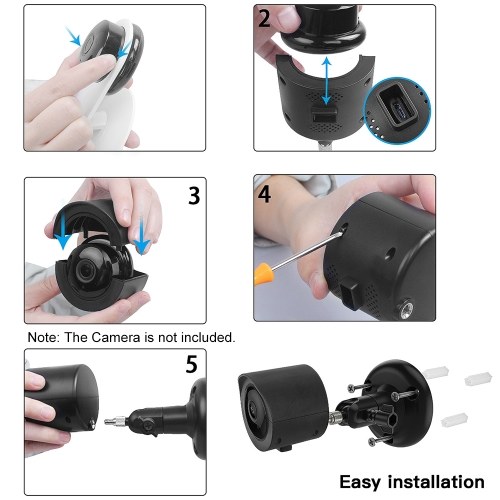 2

3

4

Note: The Camera is not included.

5

Easy installation