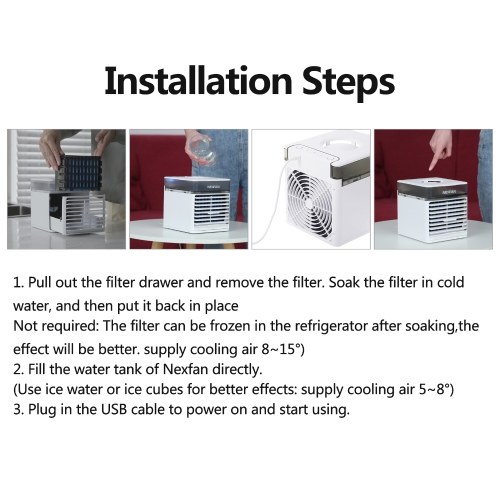 Installation Steps

NEXFAN

NEXFAN

1. Pull out the filter drawer and remove the filter. Soak the filter in cold water, and then put it back in place
Not required: The filter can be frozen in the refrigerator after soaking,the effect will be better. supply cooling air 8~15°)
2. Fill the water tank of Nexfan directly.
(Use ice water or ice cubes for better effects: supply cooling air 5~8°)
3. Plug in the USB cable to power on and start using.