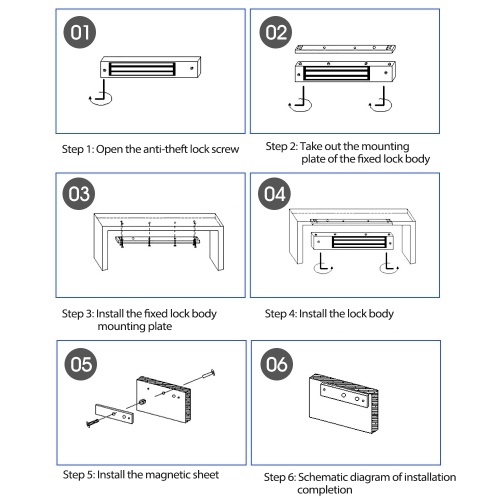 01

Step 1: Open the anti-theft lock screw

02

Step 2: Take out the mounting plate of the fixed lock body

03

Step 3: Install the fixed lock body mounting plate

04

Step 4: Install the lock body

05

Step 5: Install the magnetic sheet

06

Step 6: Schematic diagram of installation completion